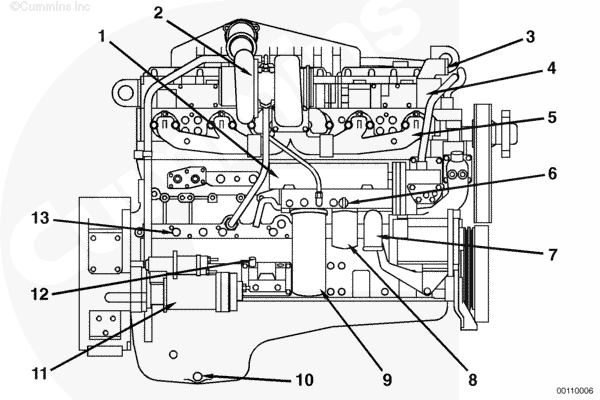 ©Cummins Inc

2
1
3
4
5
6
13
7
12
11
10
9
8
00110006