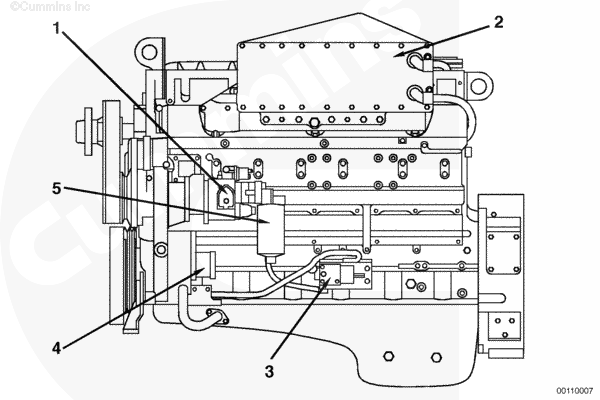 ©Cummins Inc

Cummins

1
2
5
4
3

00110007