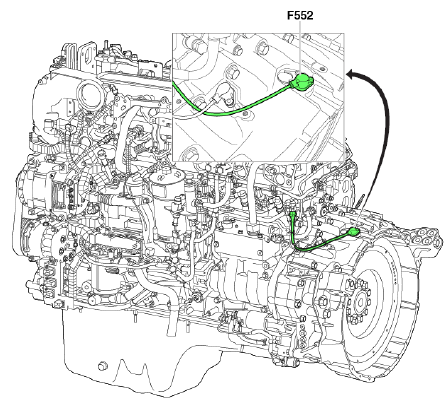 F552