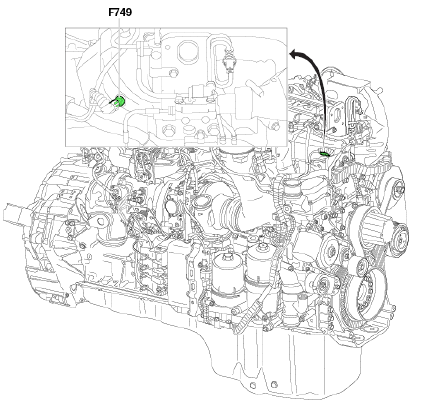 F749