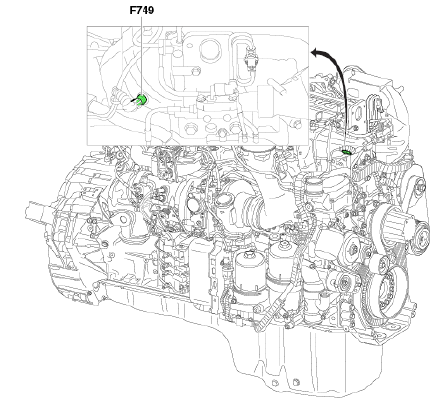 F749