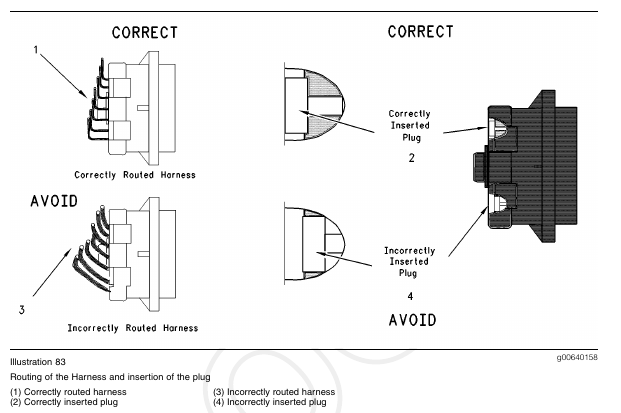 CORRECT

1

Correctly Routed Harness

AVOID

3

Incorrectly Routed Harness

CORRECT

Correctly Inserted Plug

2

Incorrectly Inserted Plug

4

AVOID

Illustration 83

g00640158

Routing of the Harness and insertion of the plug

(1) Correctly routed harness
(2) Correctly inserted plug

(3) Incorrectly routed harness
(4) Incorrectly inserted plug